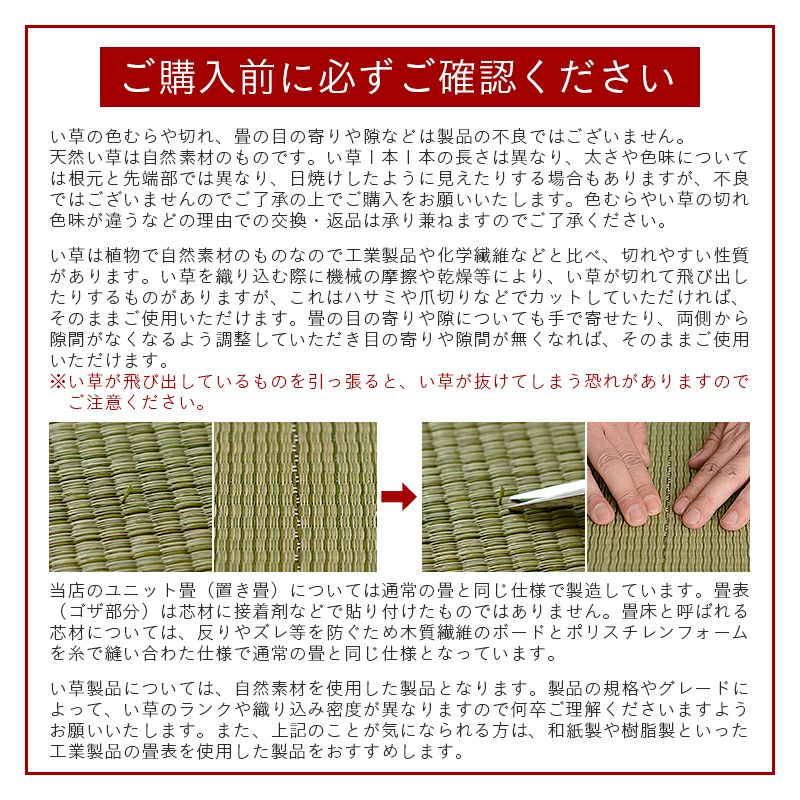 ご購入前に必ずご確認ください

い草の色むらや切れ、畳の目の寄りや隙などは製品の不良ではございません。
天然い草は自然素材のものです。い草１本１本の長さは異なり、太さや色味については根元と先端部では異なり、日焼けしたように見えたりする場合もありますが、不良ではございませんのでご了承の上でご購入をお願いいたします。色むらやい草の切れ色味が違うなどの理由での交換・返品は承り兼ねますのでご了承ください。

い草は植物で自然素材のものなので工業製品や化学繊維などと比べ、切れやすい性質があります。い草を織り込む際に機械の摩擦や乾燥等により、い草が切れて飛び出したりするものがありますが、これはハサミや爪切りなどでカットしていただければ、そのままご使用いただけます。畳の目の寄りや隙についても手で寄せたり、両側から隙間がなくなるよう調整していただき目の寄りや隙間が無くなれば、そのままご使用いただけます。
※い草が飛び出しているものを引っ張ると、い草が抜けてしまう恐れがありますのでご注意ください。

当店のユニット畳（置き畳）については通常の畳と同じ仕様で製造しています。畳表（ゴザ部分）は芯材に接着剤などで貼り付けたものではありません。畳床と呼ばれる芯材については、反りやズレ等を防ぐため木質繊維のボードとポリスチレンフォームを糸で縫い合わた仕様で通常の畳と同じ仕様となっています。

い草製品については、自然素材を使用した製品となります。製品の規格やグレードによって、い草のランクや織り込み密度が異なりますので何卒ご理解くださいますようお願いいたします。また、上記のことが気になられる方は、和紙製や樹脂製といった工業製品の畳表を使用した製品をおすすめします。