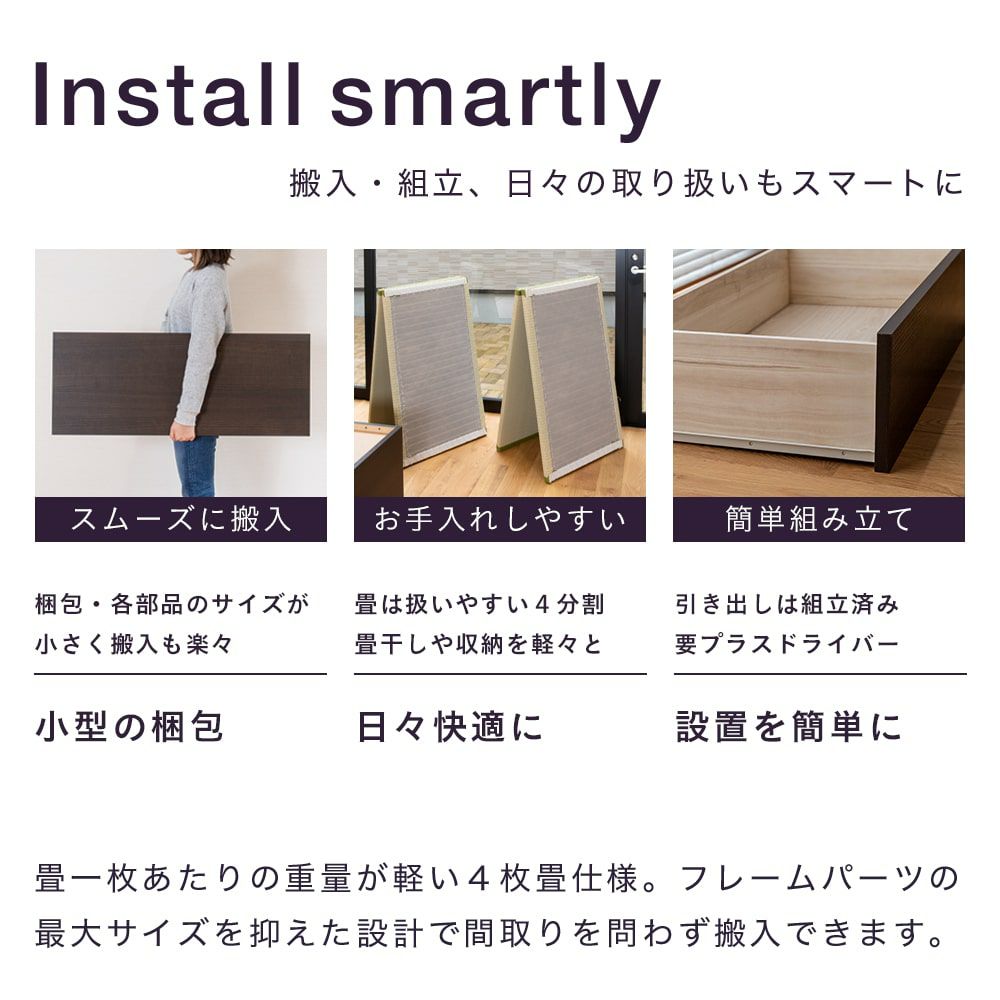 Install smartly

搬入・組立、日々の取り扱いもスマートに

スムーズに搬入

梱包・各部品のサイズが小さく搬入も楽々

小型の梱包

お手入れしやすい

畳は扱いやすい４分割 畳干しや収納を軽々と

日々快適に

簡単組み立て

引き出しは組立済み 要プラスドライバー

設置を簡単に

畳一枚あたりの重量が軽い４枚畳仕様。フレームパーツの最大サイズを抑えた設計で間取りを問わず搬入できます。