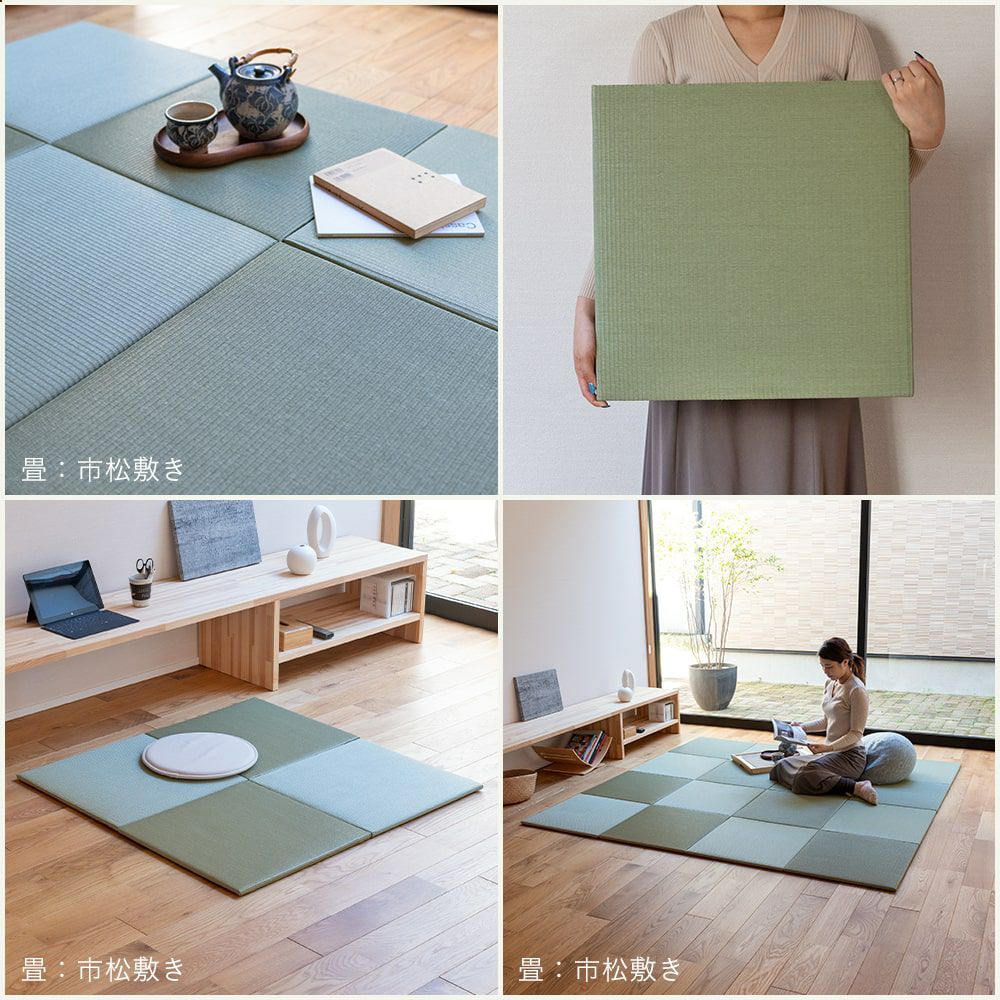 畳：市松敷き

畳：市松敷き

畳：市松敷き