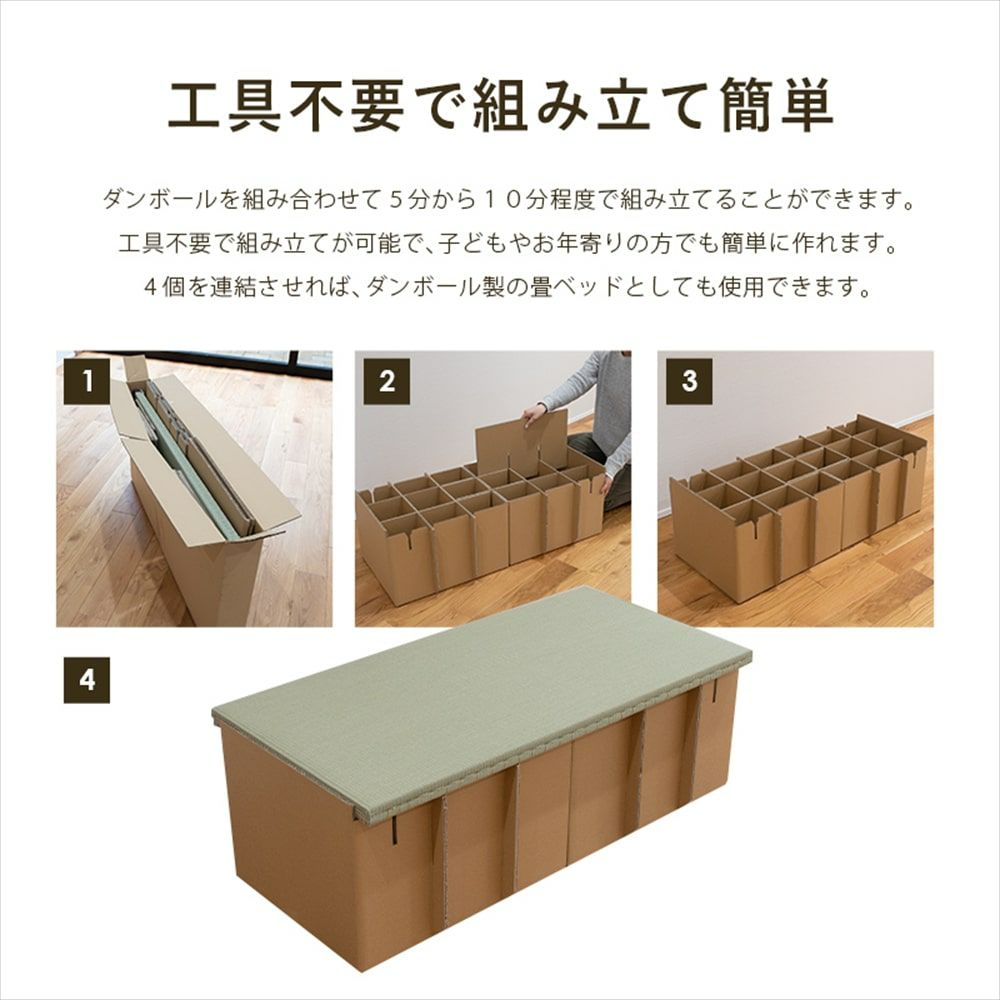 工具不要で組み立て簡単

ダンボールを組み合わせて５分から１０分程度で組み立てることができます。
工具不要で組み立てが可能で、子どもやお年寄りの方でも簡単に作れます。
４個を連結させれば、ダンボール製の畳ベッドとしても使用できます。

1

2

3

4