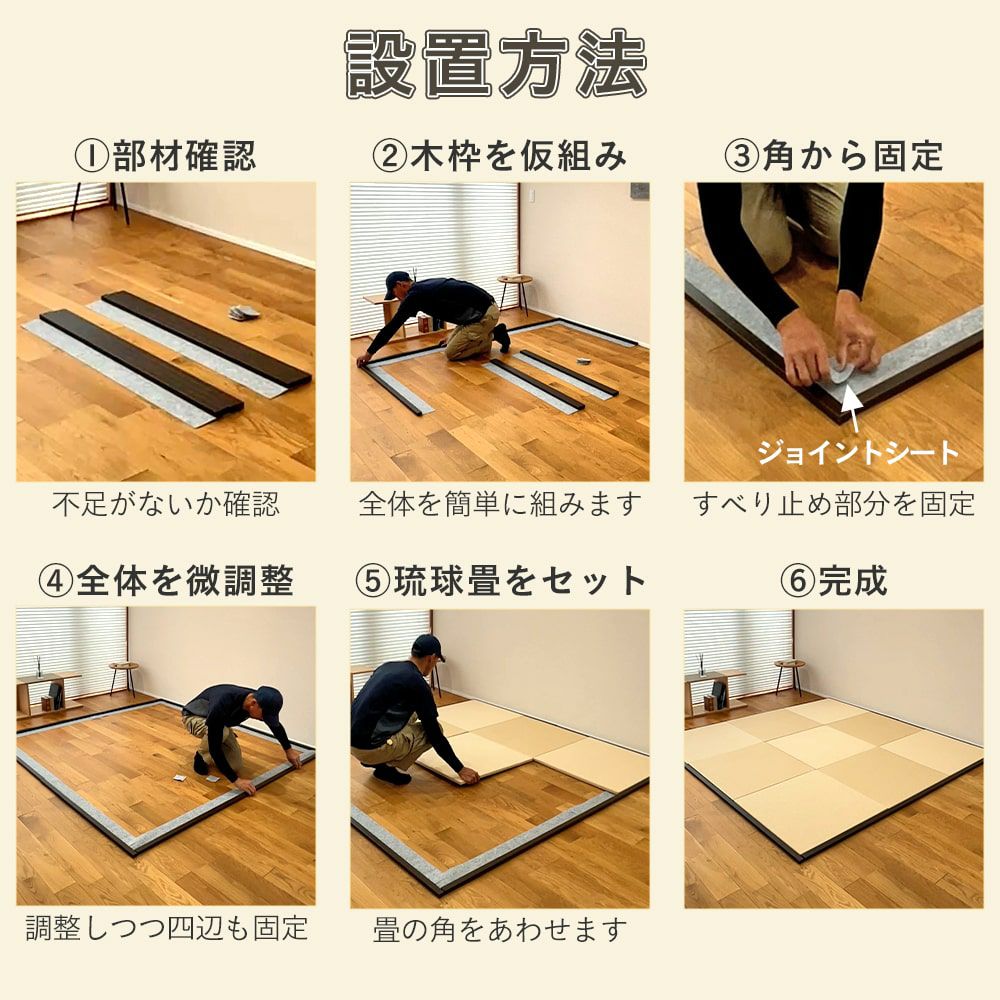 設置方法

①部材確認

不足がないか確認

②木枠を仮組み

全体を簡単に組みます

③角から固定

ジョイントシート

すべり止め部分を固定

④全体を微調整

調整しつつ四辺も固定

⑤琉球畳をセット

畳の角をあわせます

⑥完成